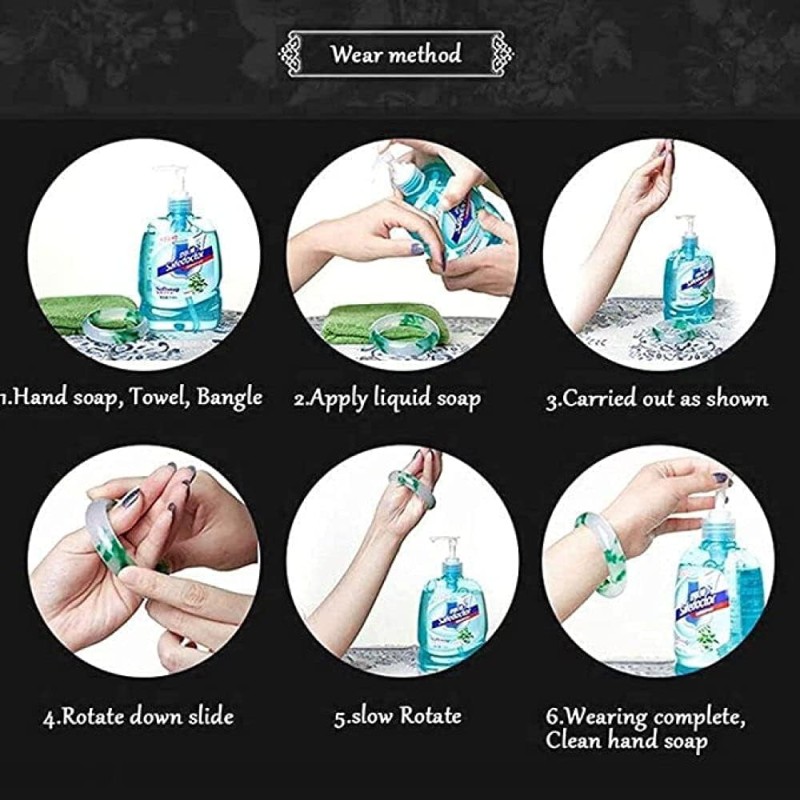 Wear method

1.Hand soap, Towel, Bangle

2.Apply liquid soap

3.Carried out as shown

4.Rotate down slide

5.slow Rotate

6.Wearing complete, Clean hand soap